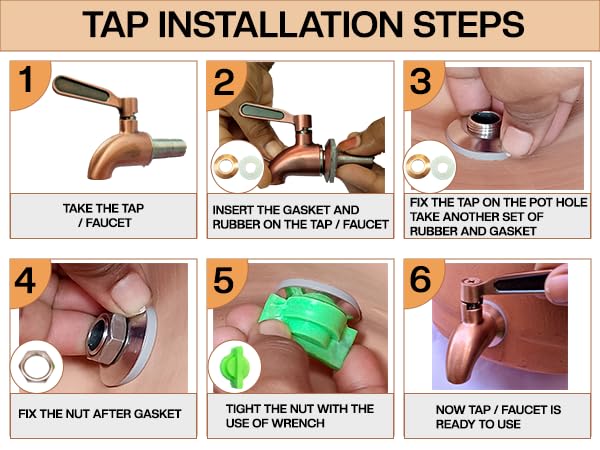 TAP INSTALLATION STEPS

1

TAKE THE TAP / FAUCET

2

INSERT THE GASKET AND RUBBER ON THE TAP / FAUCET

3

FIX THE TAP ON THE POT HOLE TAKE ANOTHER SET OF RUBBER AND GASKET

4

FIX THE NUT AFTER GASKET

5

TIGHT THE NUT WITH THE USE OF WRENCH

6

NOW TAP / FAUCET IS READY TO USE