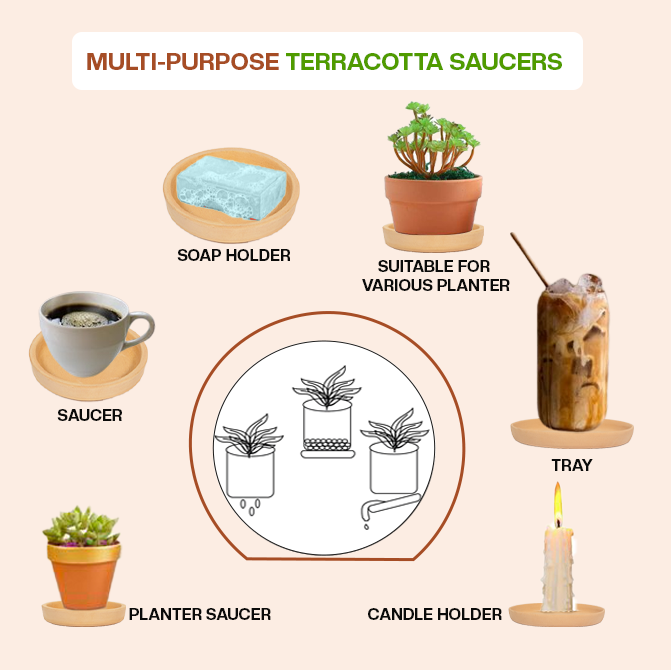 MULTI-PURPOSE TERRACOTTA SAUCERS

SOAP HOLDER

SUITABLE FOR VARIOUS PLANTER

SAUCER

TRAY

PLANTER SAUCER

CANDLE HOLDER