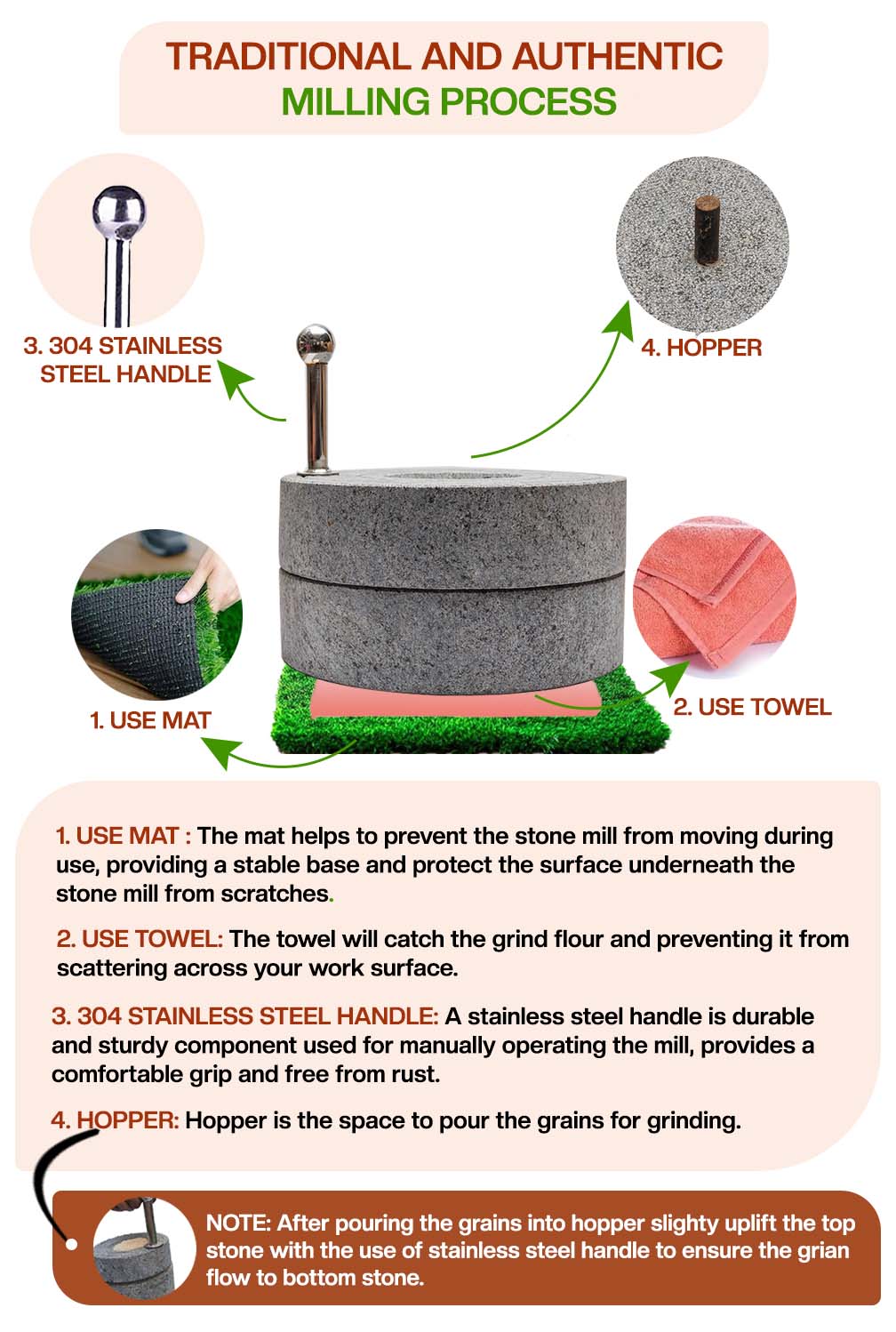 TRADITIONAL AND AUTHENTIC
MILLING PROCESS

3. 304 STAINLESS STEEL HANDLE

4. HOPPER

1. USE MAT

2. USE TOWEL

1. USE MAT : The mat helps to prevent the stone mill from moving during use, providing a stable base and protect the surface underneath the stone mill from scratches.

2. USE TOWEL: The towel will catch the grind flour and preventing it from scattering across your work surface.

3. 304 STAINLESS STEEL HANDLE: A stainless steel handle is durable and sturdy component used for manually operating the mill, provides a comfortable grip and free from rust.

4. HOPPER: Hopper is the space to pour the grains for grinding.

NOTE: After pouring the grains into hopper slighty uplift the top stone with the use of stainless steel handle to ensure the grian flow to bottom stone.