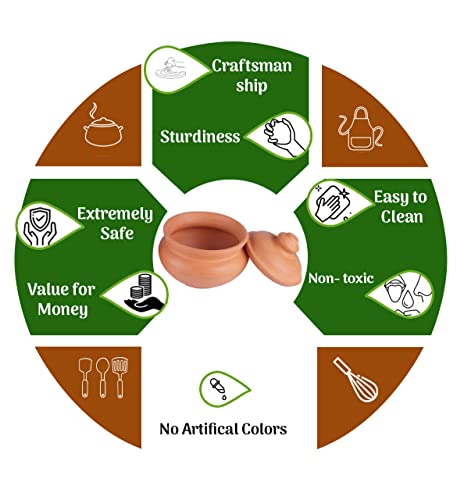 Craftsman ship

Sturdiness

Extremely Safe

Value for Money

Easy to Clean

Non- toxic

No Artifical Colors